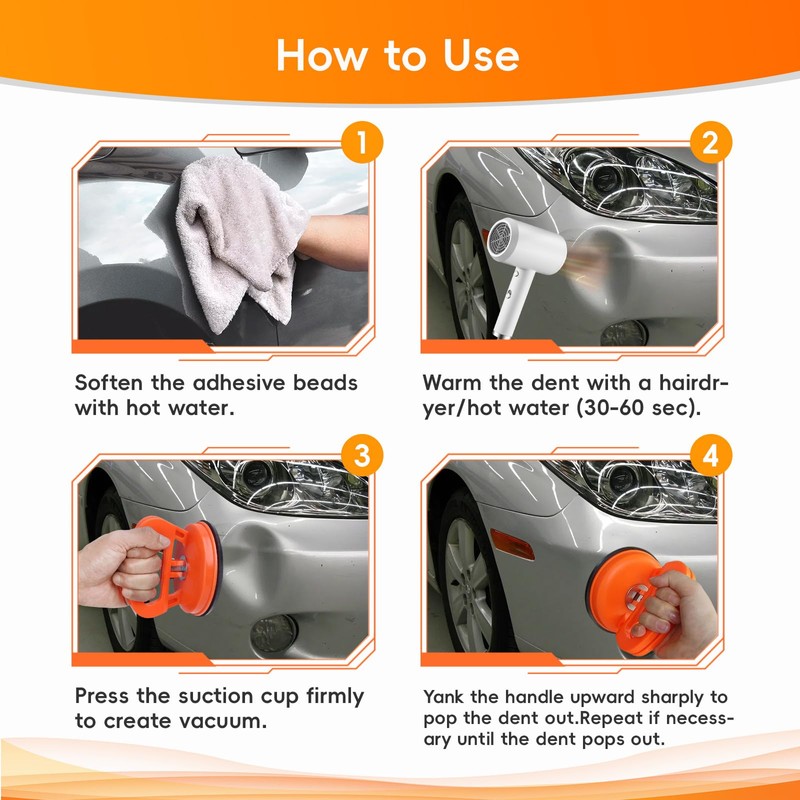 How to Use

1

Soften the adhesive beads with hot water.

2

Warm the dent with a hairdryer/hot water (30-60 sec).

3

Press the suction cup firmly to create vacuum.

4

Yank the handle upward sharply to pop the dent out.Repeat if necessary until the dent pops out.