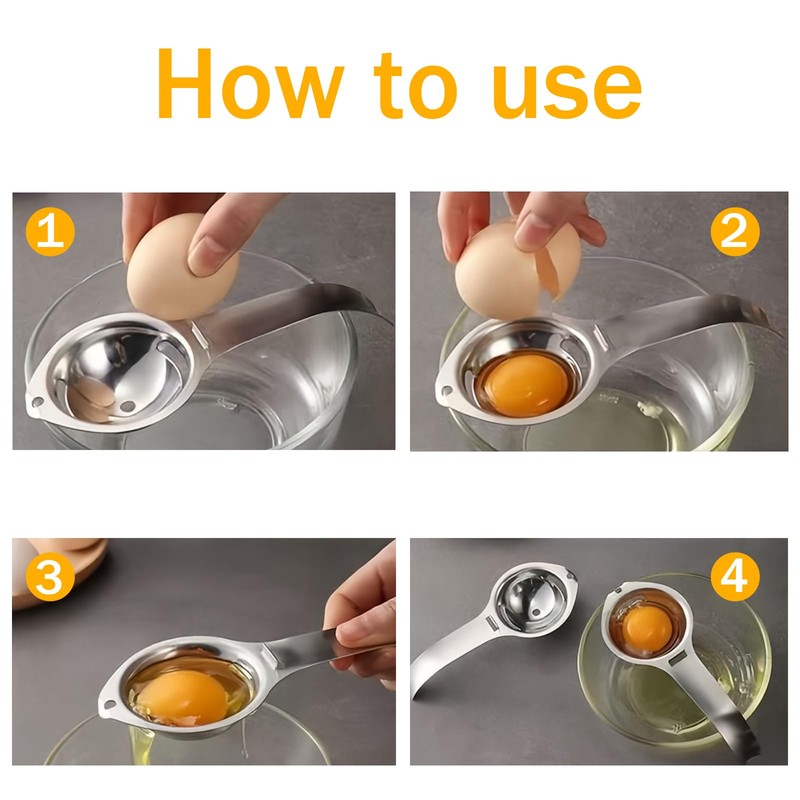 How to use

1

2

3

4