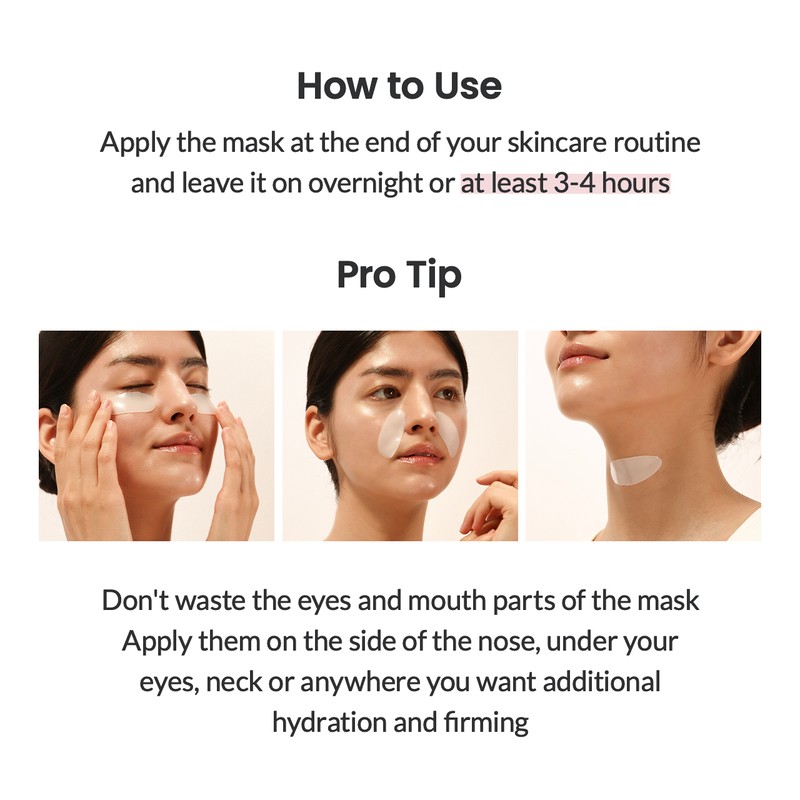 How to Use

Apply the mask at the end of your skincare routine and leave it on overnight or at least 3-4 hours

Pro Tip

Don't waste the eyes and mouth parts of the mask
Apply them on the side of the nose, under your eyes, neck or anywhere you want additional hydration and firming