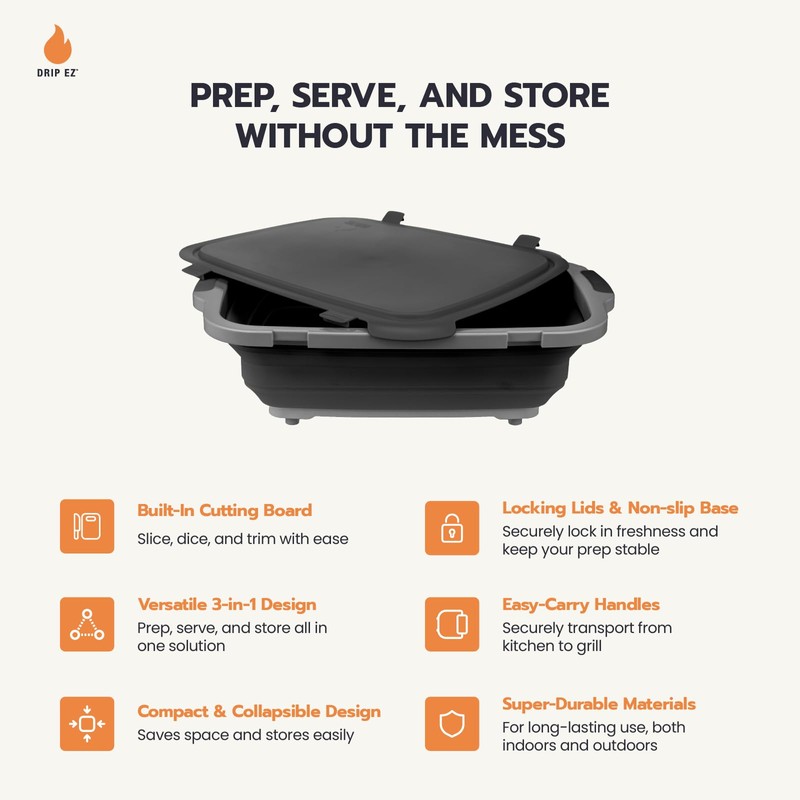 DRIP EZ

PREP, SERVE, AND STORE WITHOUT THE MESS

Built-In Cutting Board
Slice, dice, and trim with ease

Versatile 3-in-1 Design
Prep, serve, and store all in one solution

Compact & Collapsible Design
Saves space and stores easily

Locking Lids & Non-slip Base
Securely lock in freshness and keep your prep stable

Easy-Carry Handles
Securely transport from kitchen to grill

Super-Durable Materials
For long-lasting use, both indoors and outdoors