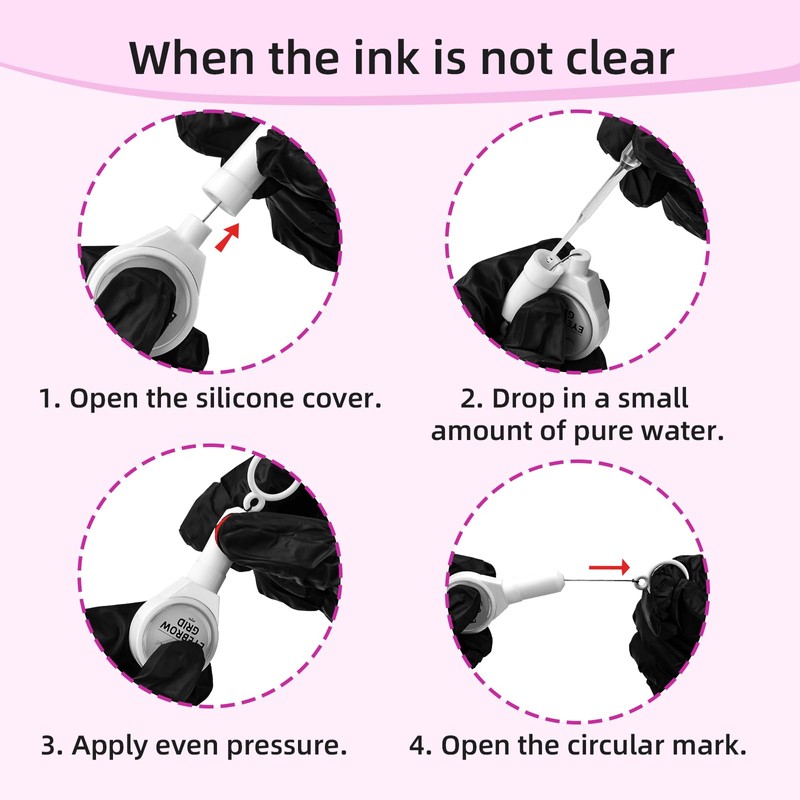 When the ink is not clear

1. Open the silicone cover.

2. Drop in a small amount of pure water.

EYEBROW GRID

3. Apply even pressure.

4. Open the circular mark.