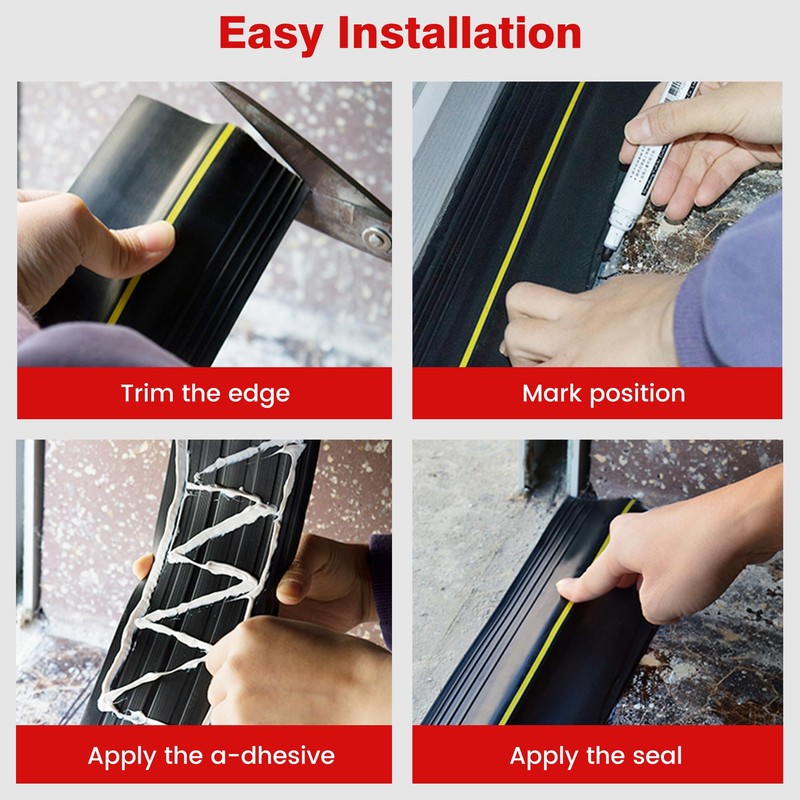 Easy Installation

Trim the edge

Mark position

Apply the a-dhesive

Apply the seal