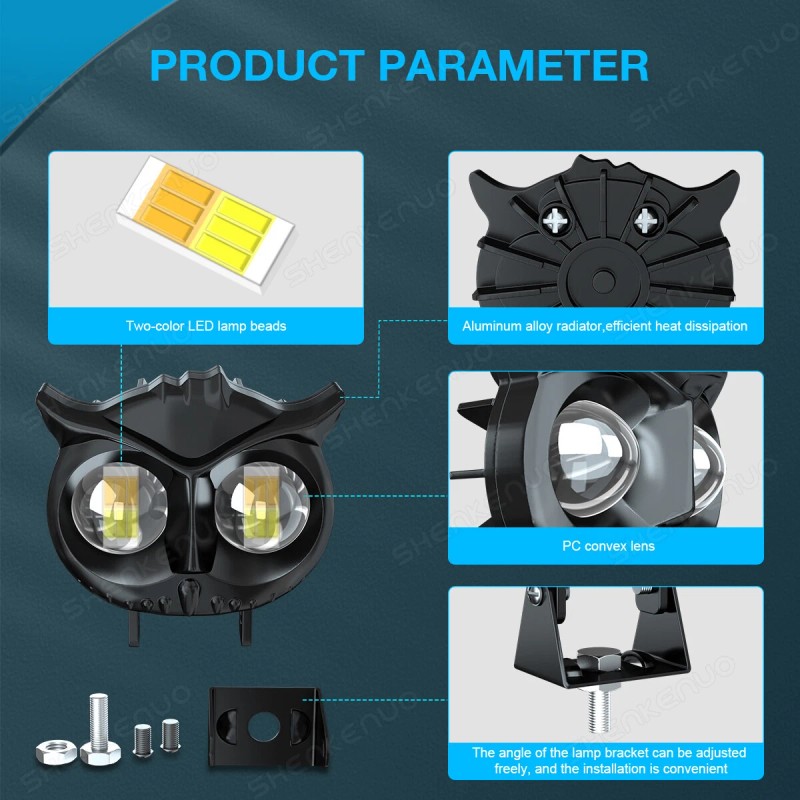 PRODUCT PARAMETER

Two-color LED lamp beads

Aluminum alloy radiator,efficient heat dissipation

PC convex lens

The angle of the lamp bracket can be adjusted freely, and the installation is convenient

SHENKENUO