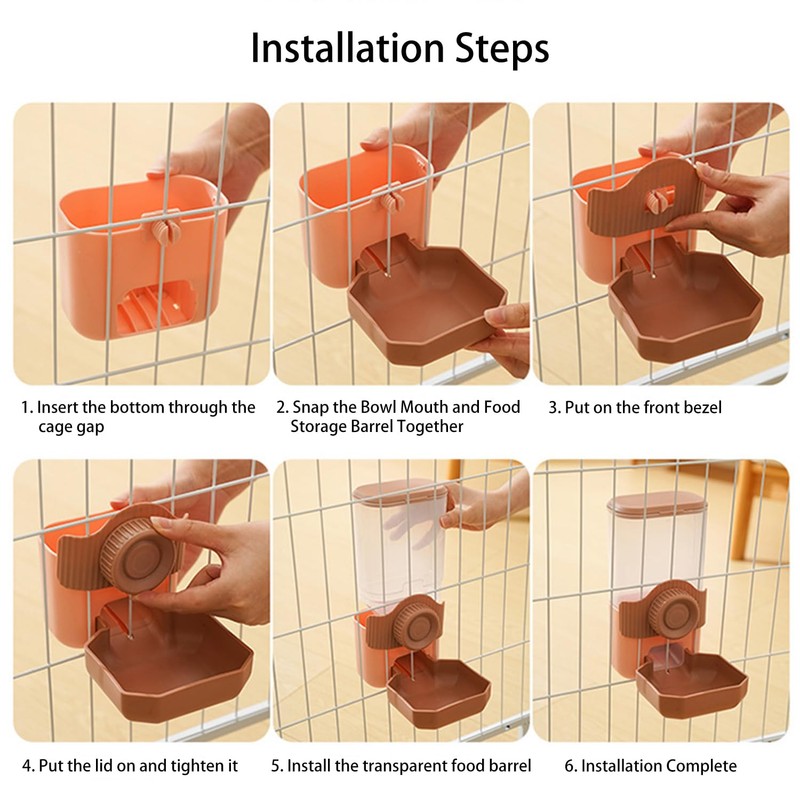 Installation Steps

1. Insert the bottom through the cage gap

2. Snap the Bowl Mouth and Food Storage Barrel Together

3. Put on the front bezel

4. Put the lid on and tighten it

5. Install the transparent food barrel

6. Installation Complete