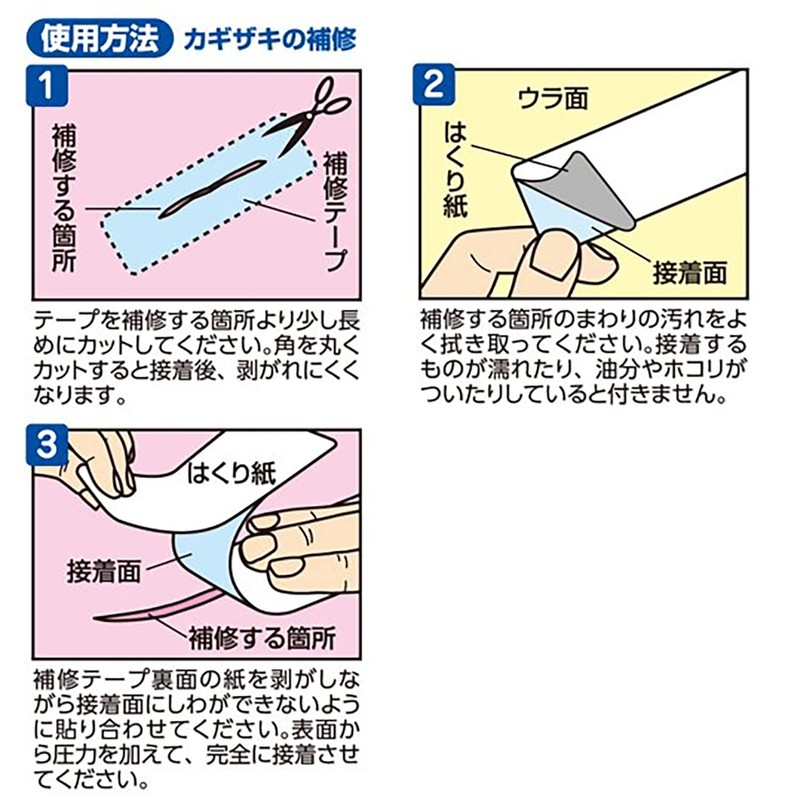 使用方法 カギザキの補修

1

補修する箇所

補修テープ

テープを補修する箇所より少し長めにカットしてください。角を丸くカットすると接着後、剥がれにくくなります。

2

ウラ面

はくり紙

接着面

補修する箇所のまわりの汚れをよく拭き取ってください。接着するものが濡れたり、油分やホコリがついたりしていると付きません。

3

はくり紙

接着面

補修する箇所

補修テープ裏面の紙を剥がしながら接着面にしわができないように貼り合わせてください。表面から圧力を加えて、完全に接着させてください。