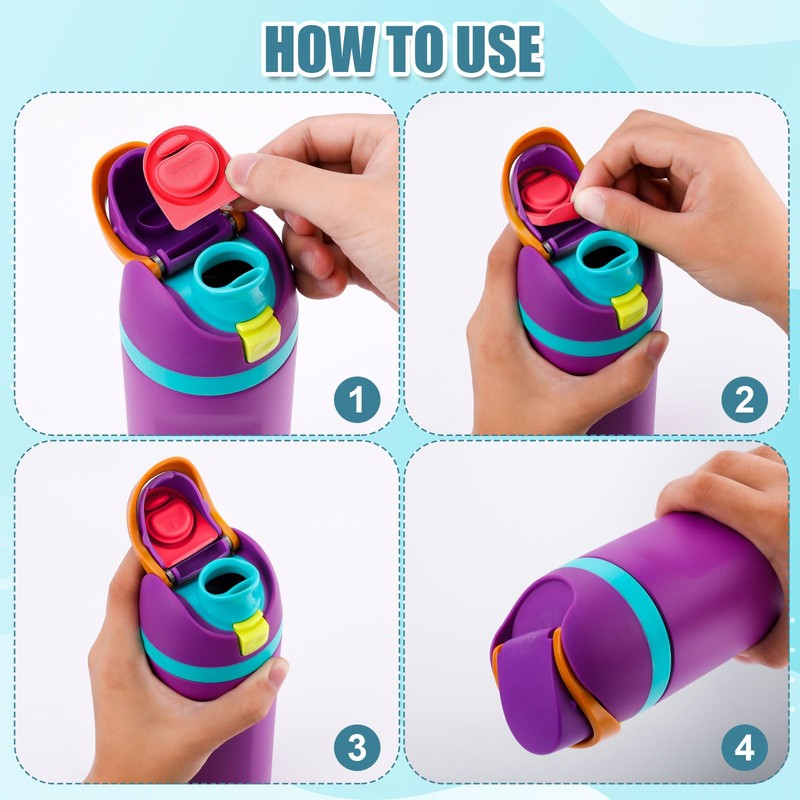 HOW TO USE

1

2

3

4