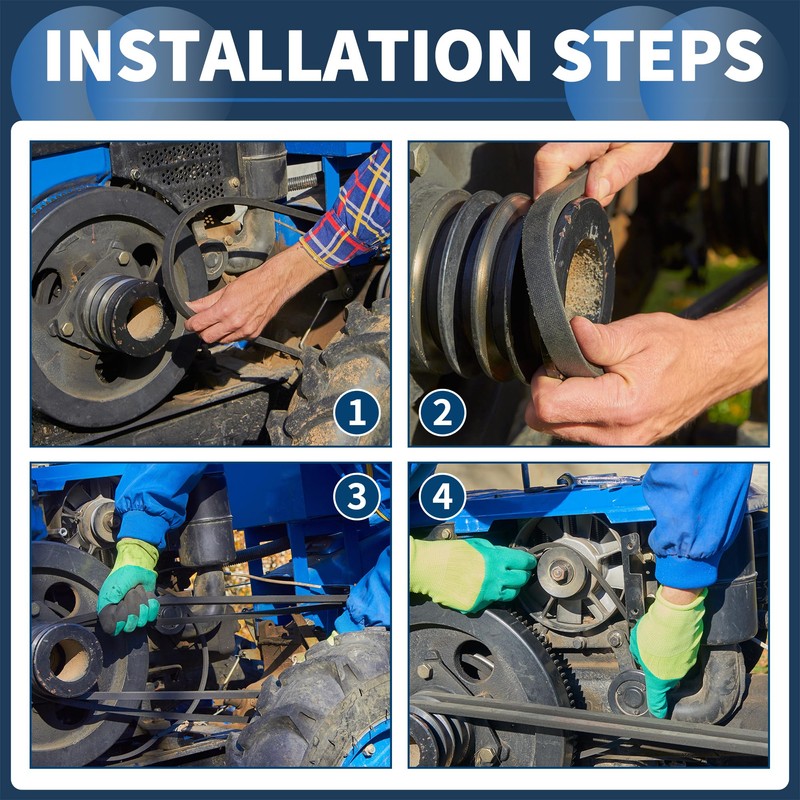 INSTALLATION STEPS

1

2

3

4