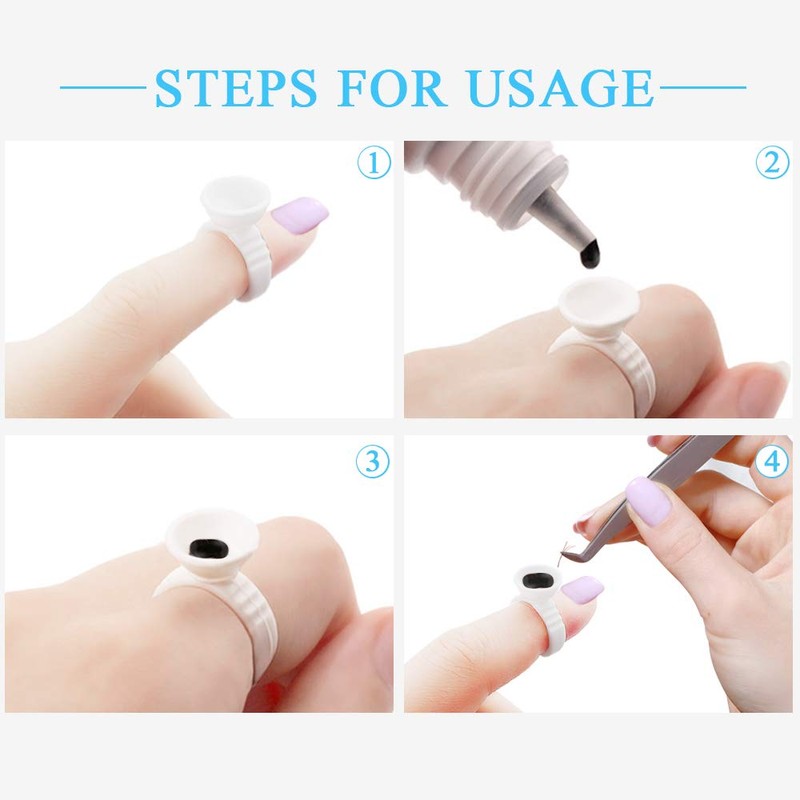 STEPS FOR USAGE

①

②

③

④