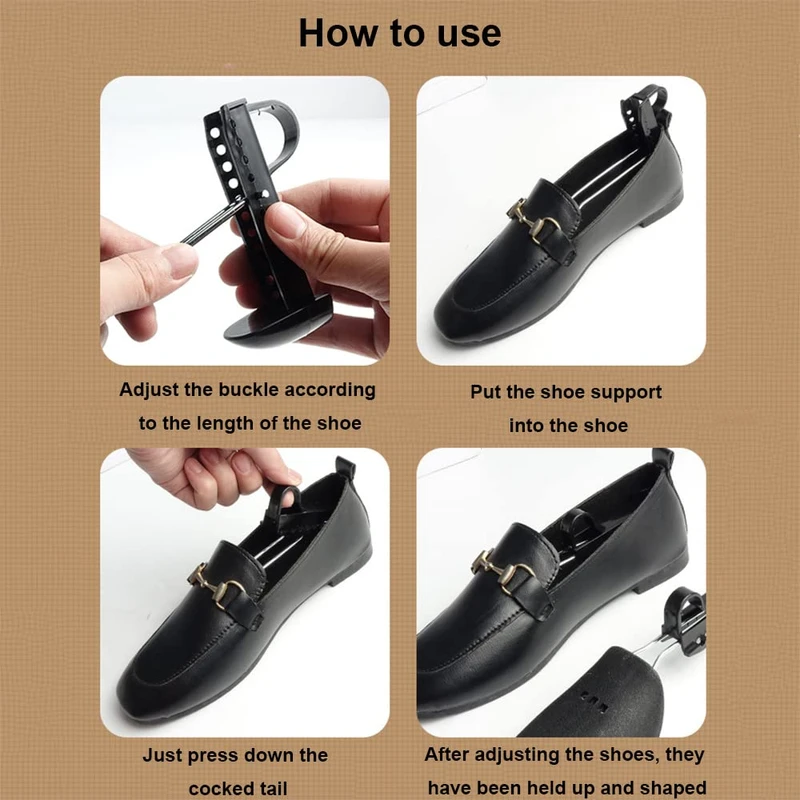 How to use

Adjust the buckle according to the length of the shoe

Put the shoe support into the shoe

Just press down the cocked tail

After adjusting the shoes, they have been held up and shaped