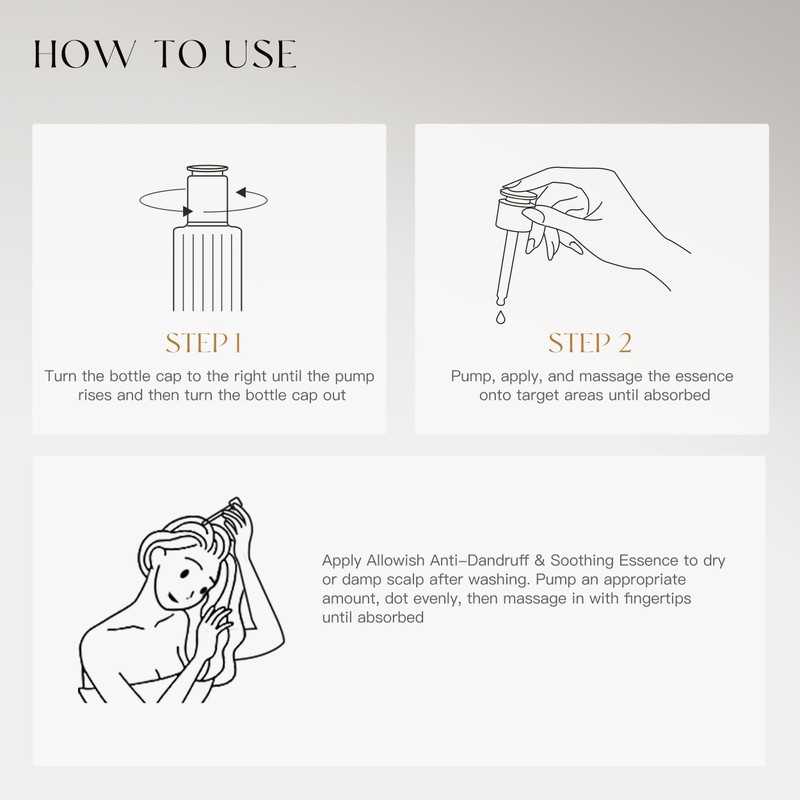 HOW TO USE

STEP 1
Turn the bottle cap to the right until the pump rises and then turn the bottle cap out

STEP 2
Pump, apply, and massage the essence onto target areas until absorbed

Apply Allowish Anti-Dandruff & Soothing Essence to dry or damp scalp after washing. Pump an appropriate amount, dot evenly, then massage in with fingertips until absorbed