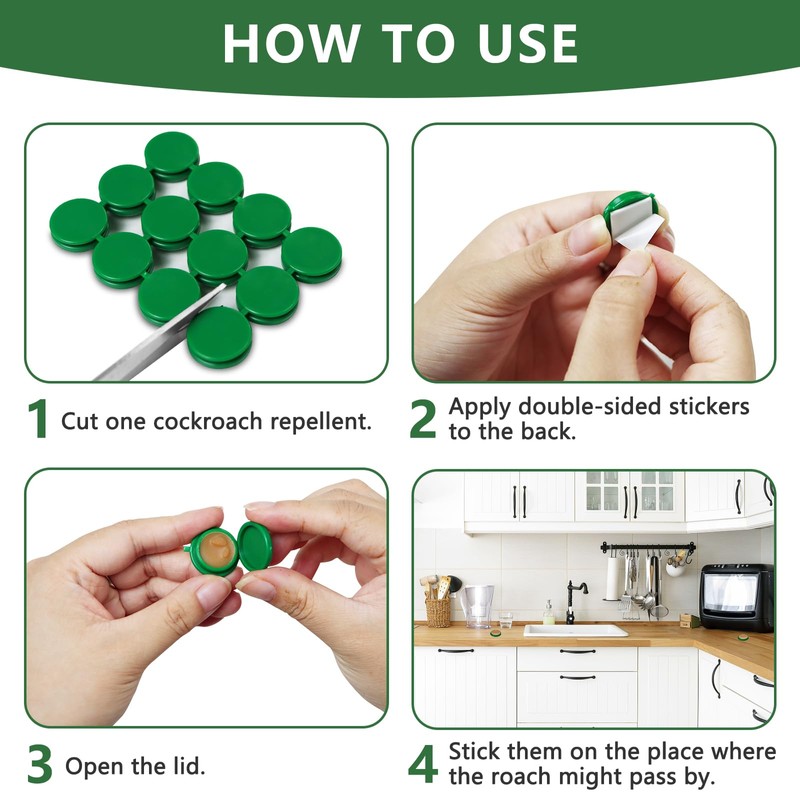 HOW TO USE

1 Cut one cockroach repellent.

2 Apply double-sided stickers to the back.

3 Open the lid.

4 Stick them on the place where the roach might pass by.