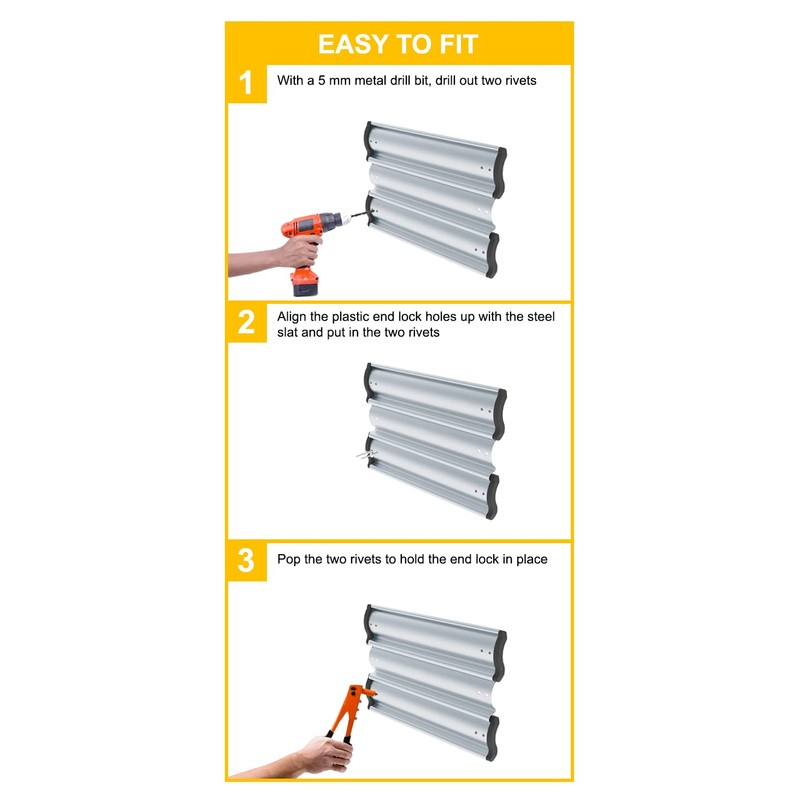 EASY TO FIT

1 With a 5 mm metal drill bit, drill out two rivets

2 Align the plastic end lock holes up with the steel slat and put in the two rivets

3 Pop the two rivets to hold the end lock in place