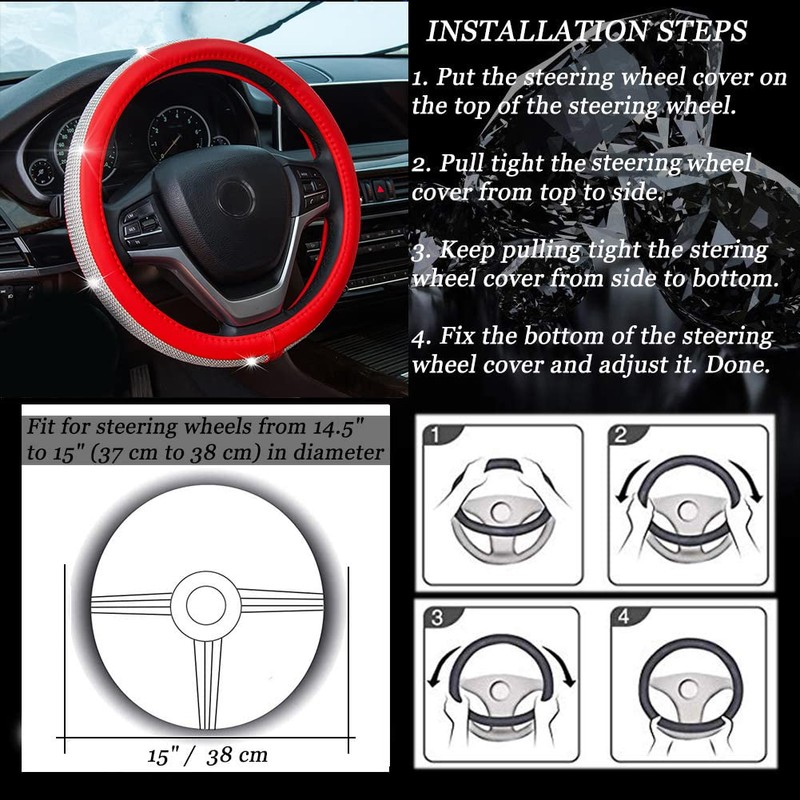 INSTALLATION STEPS

1. Put the steering wheel cover on the top of the steering wheel.

2. Pull tight the steering wheel cover from top to side.

3. Keep pulling tight the stering wheel cover from side to bottom.

4. Fix the bottom of the steering wheel cover and adjust it. Done.

Fit for steering wheels from 14.5" to 15" (37 cm to 38 cm) in diameter

15" / 38 cm

1

2

3

4