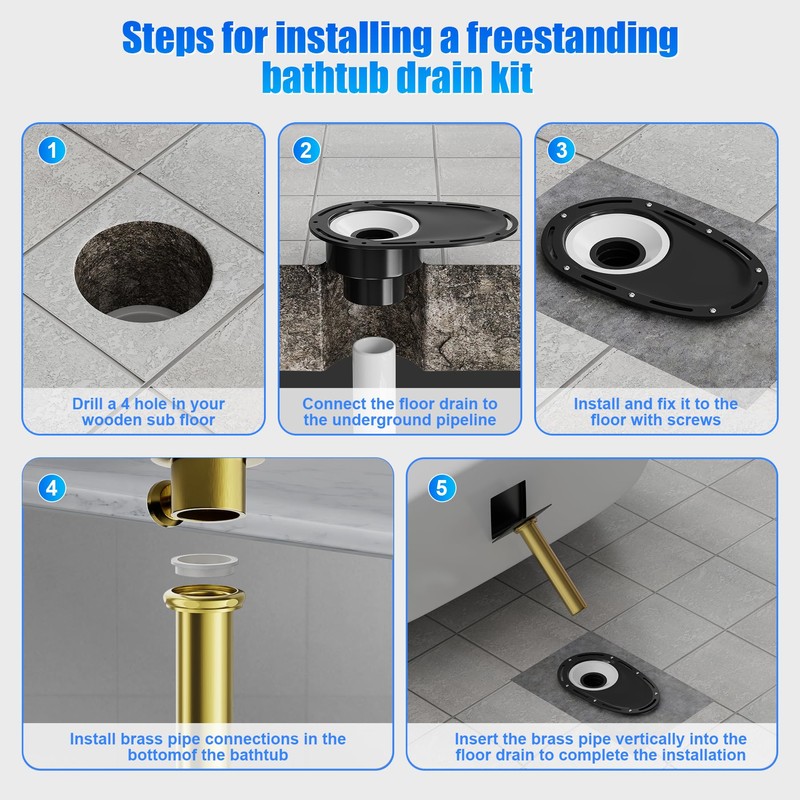 Steps for installing a freestanding bathtub drain kit

1

Drill a 4 hole in your wooden sub floor

2

Connect the floor drain to the underground pipeline

3

Install and fix it to the floor with screws

4

Install brass pipe connections in the bottomof the bathtub

5

Insert the brass pipe vertically into the floor drain to complete the installation