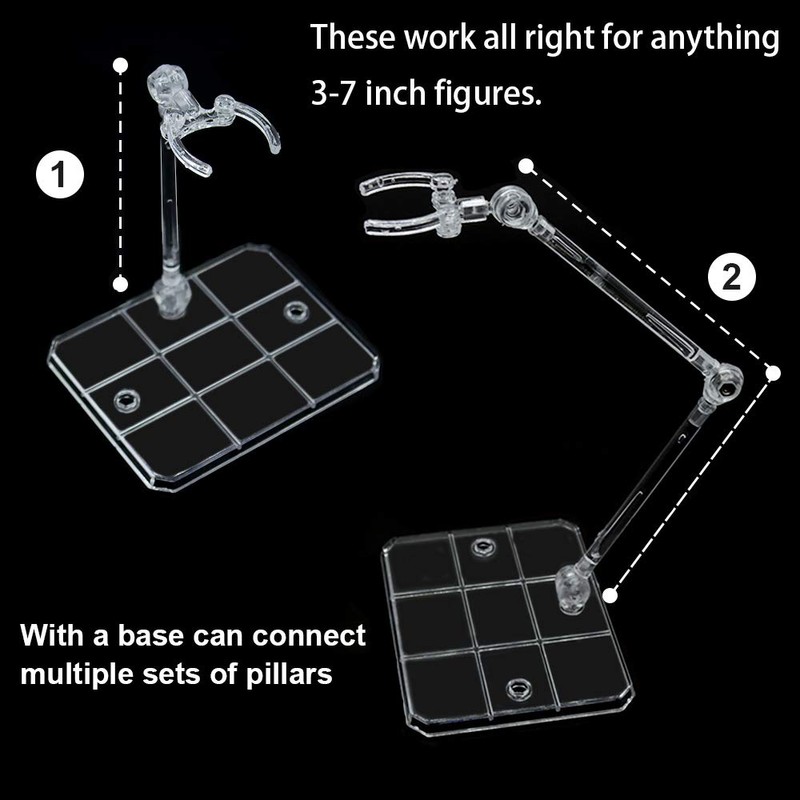 These work all right for anything 3-7 inch figures.

1

2

With a base can connect multiple sets of pillars