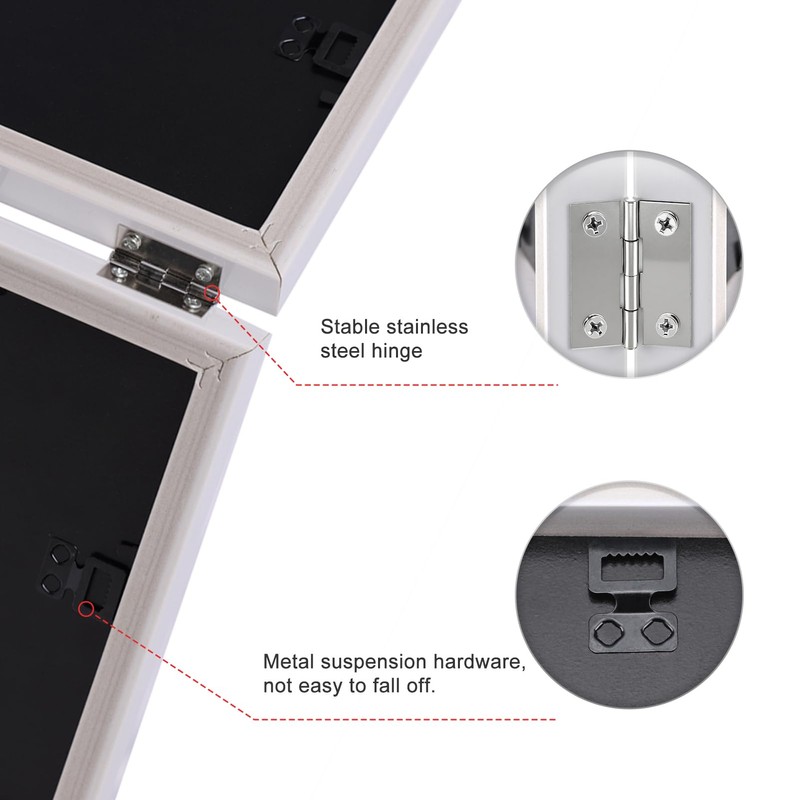 Stable stainless steel hinge

Metal suspension hardware, not easy to fall off.