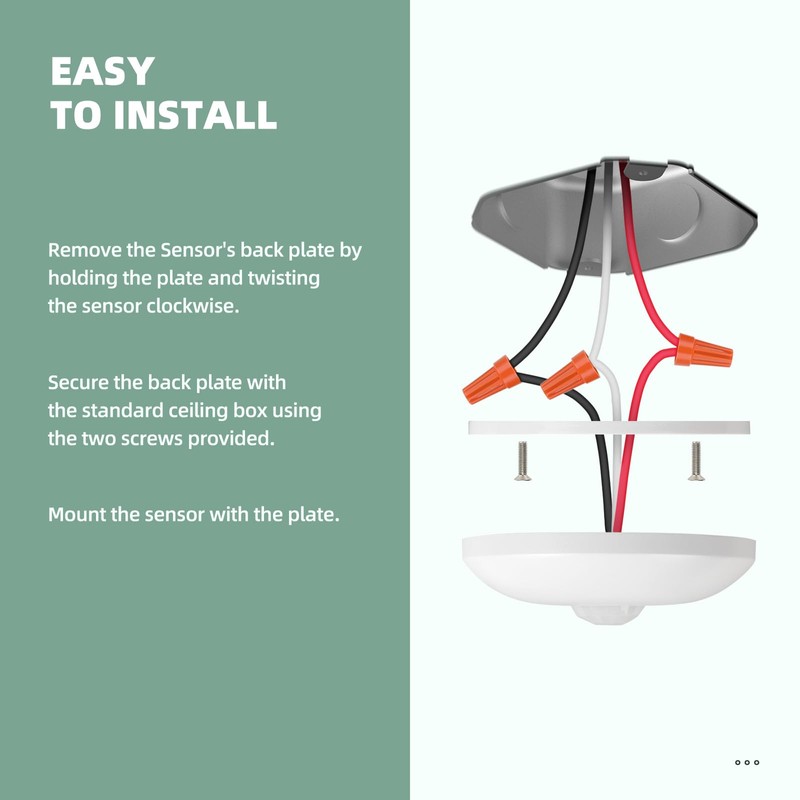 EASY
TO INSTALL

Remove the Sensor's back plate by holding the plate and twisting the sensor clockwise.

Secure the back plate with the standard ceiling box using the two screws provided.

Mount the sensor with the plate.