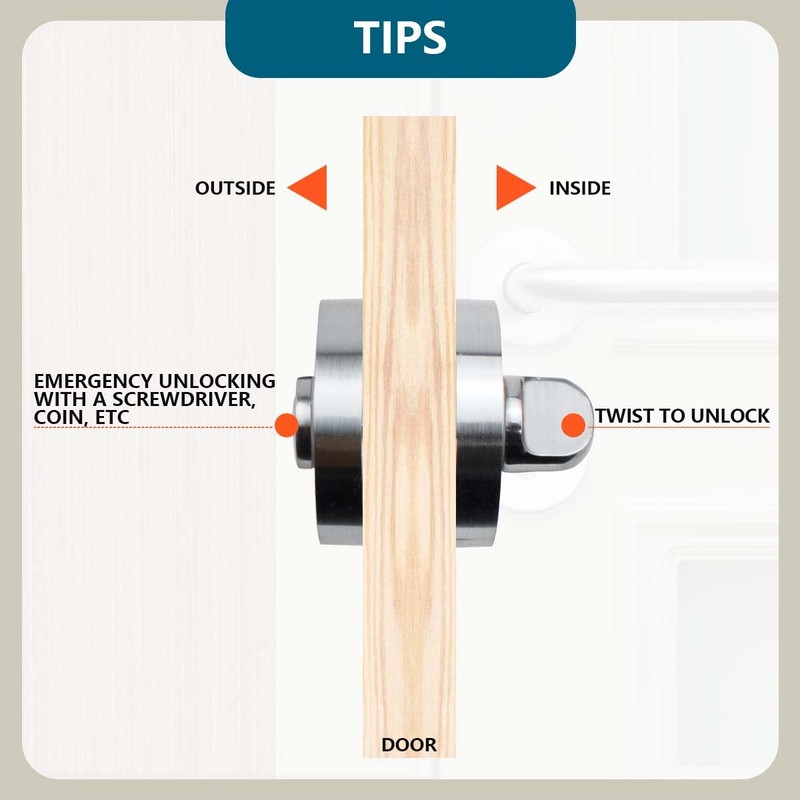 TIPS

OUTSIDE

INSIDE

EMERGENCY UNLOCKING WITH A SCREWDRIVER, COIN, ETC

TWIST TO UNLOCK

DOOR