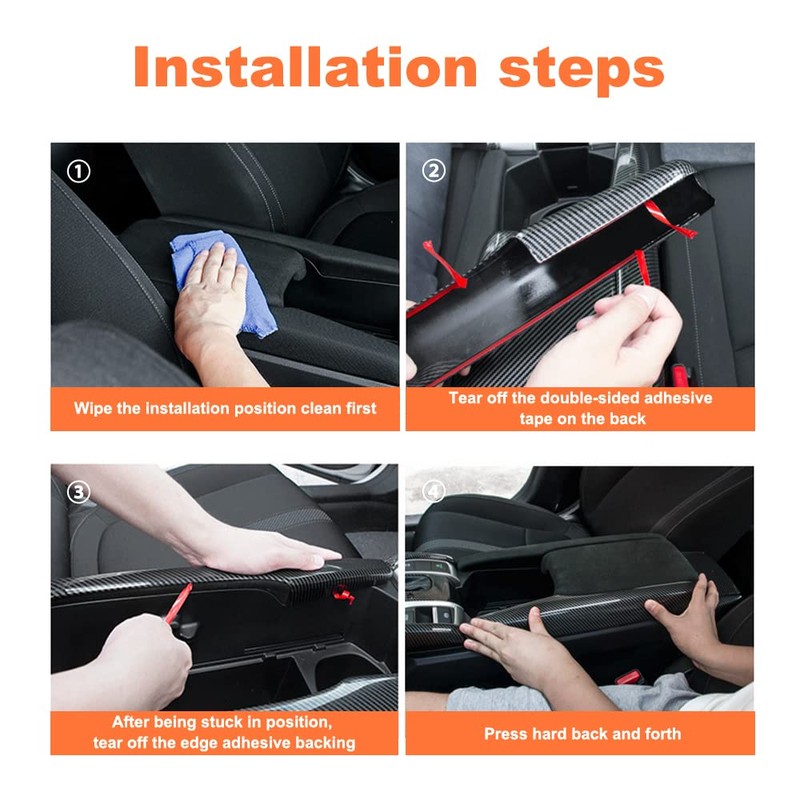 Installation steps

①

Wipe the installation position clean first

②

Tear off the double-sided adhesive tape on the back

③

After being stuck in position, tear off the edge adhesive backing

④

Press hard back and forth