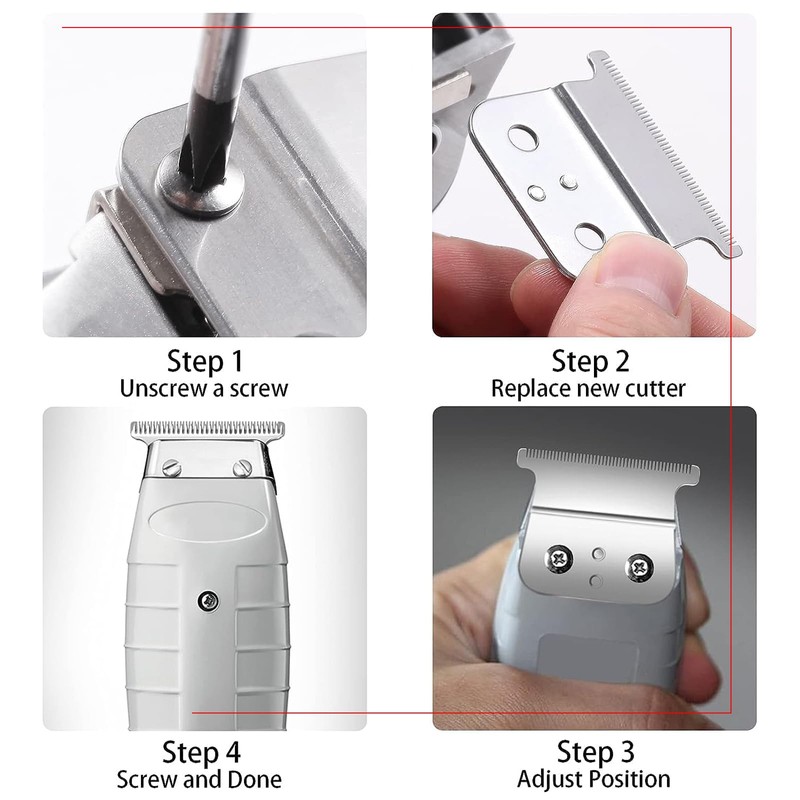 Step 1
Unscrew a screw

Step 2
Replace new cutter

Step 4
Screw and Done

Step 3
Adjust Position