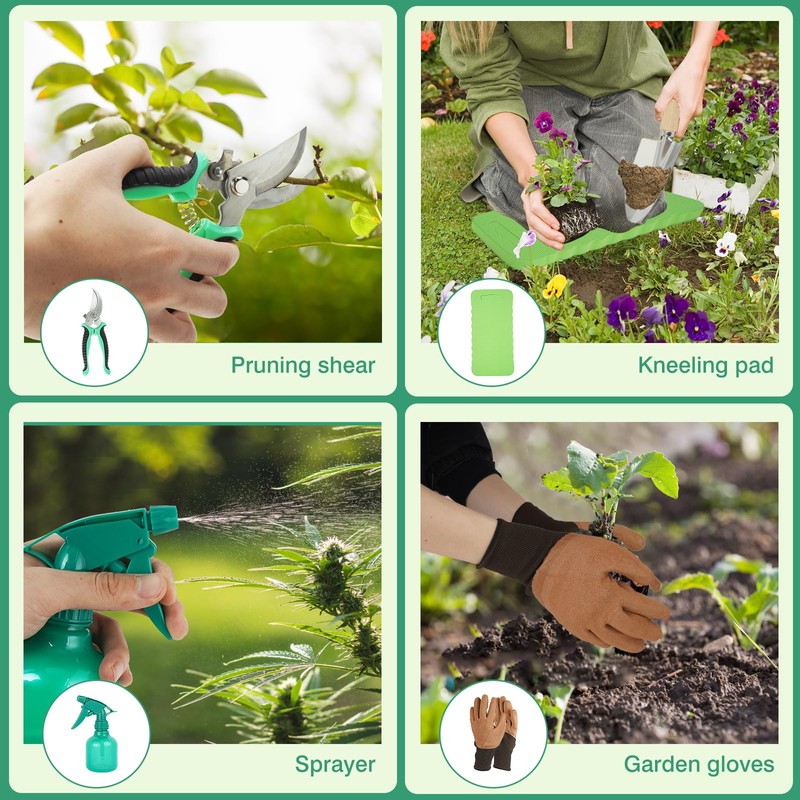 Pruning shear

Kneeling pad

Sprayer

Garden gloves