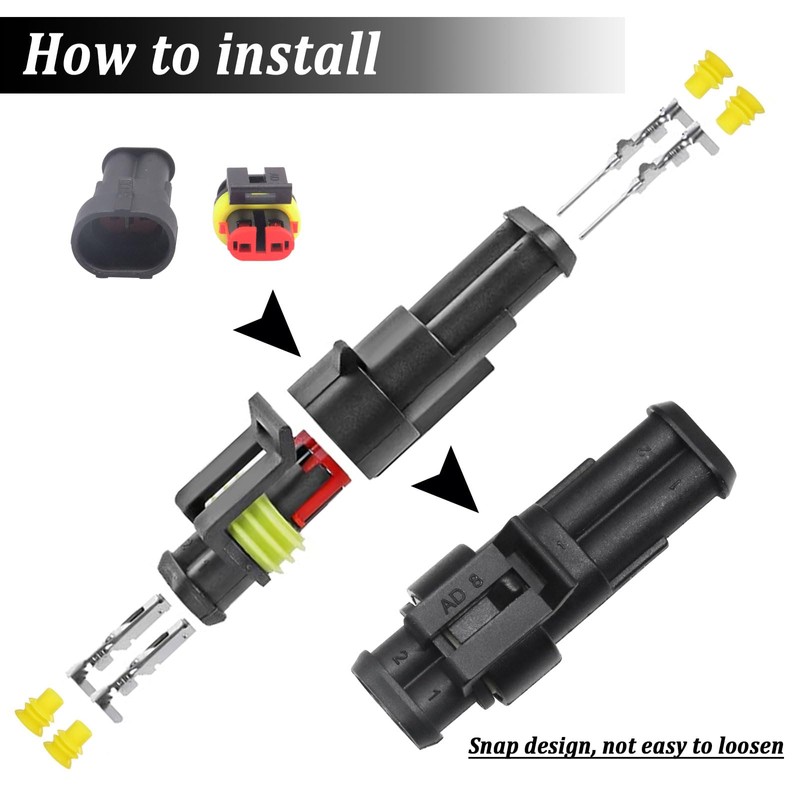 How to install

2
1
AD 8
2
1

Snap design, not easy to loosen