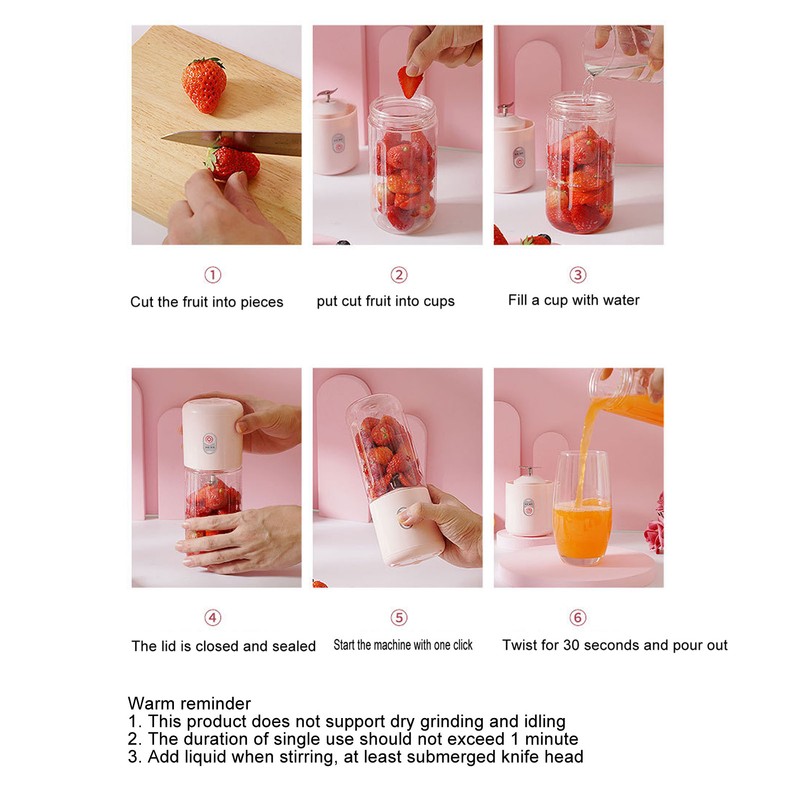 ①
Cut the fruit into pieces

②
put cut fruit into cups

③
Fill a cup with water

④
The lid is closed and sealed

⑤
Start the machine with one click

⑥
Twist for 30 seconds and pour out

Warm reminder
1. This product does not support dry grinding and idling
2. The duration of single use should not exceed 1 minute
3. Add liquid when stirring, at least submerged knife head