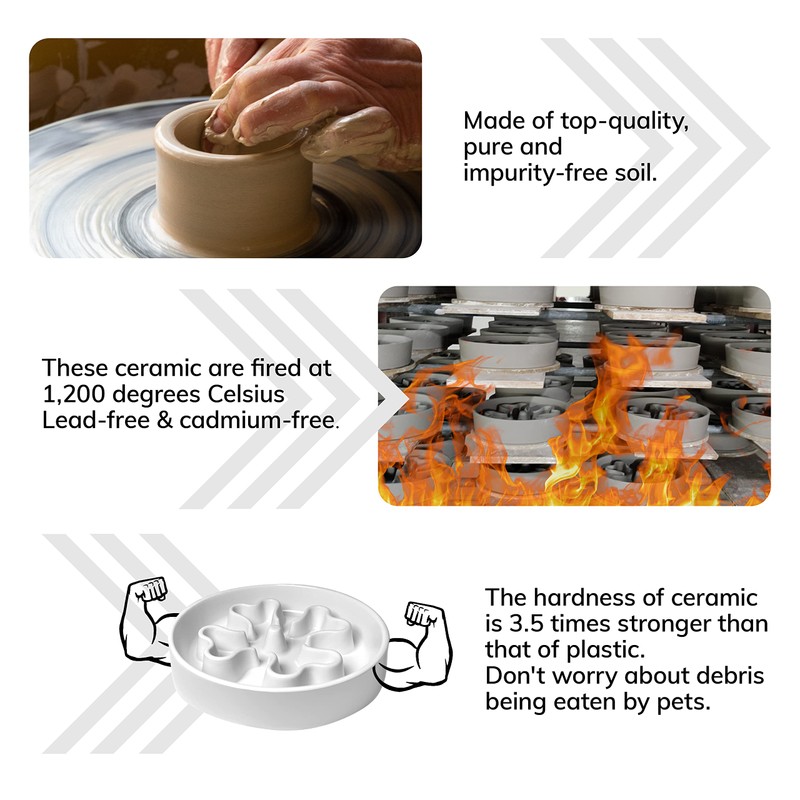 Made of top-quality, pure and impurity-free soil.

These ceramic are fired at 1,200 degrees Celsius Lead-free & cadmium-free.

The hardness of ceramic is 3.5 times stronger than that of plastic.
Don't worry about debris being eaten by pets.