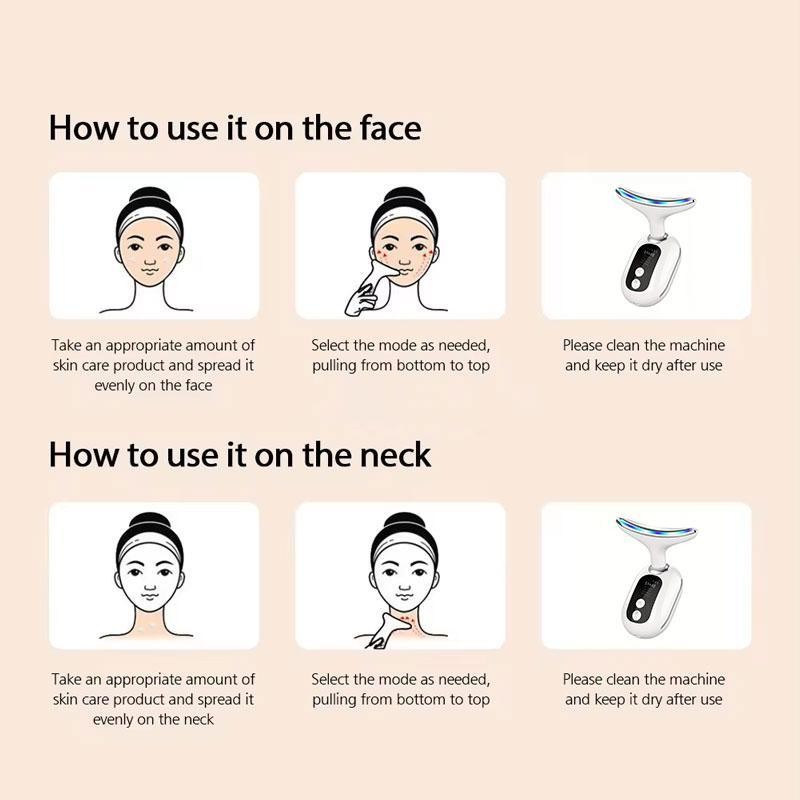 How to use it on the face

Take an appropriate amount of skin care product and spread it evenly on the face

Select the mode as needed, pulling from bottom to top

Please clean the machine and keep it dry after use

How to use it on the neck

Take an appropriate amount of skin care product and spread it evenly on the neck

Select the mode as needed, pulling from bottom to top

Please clean the machine and keep it dry after use