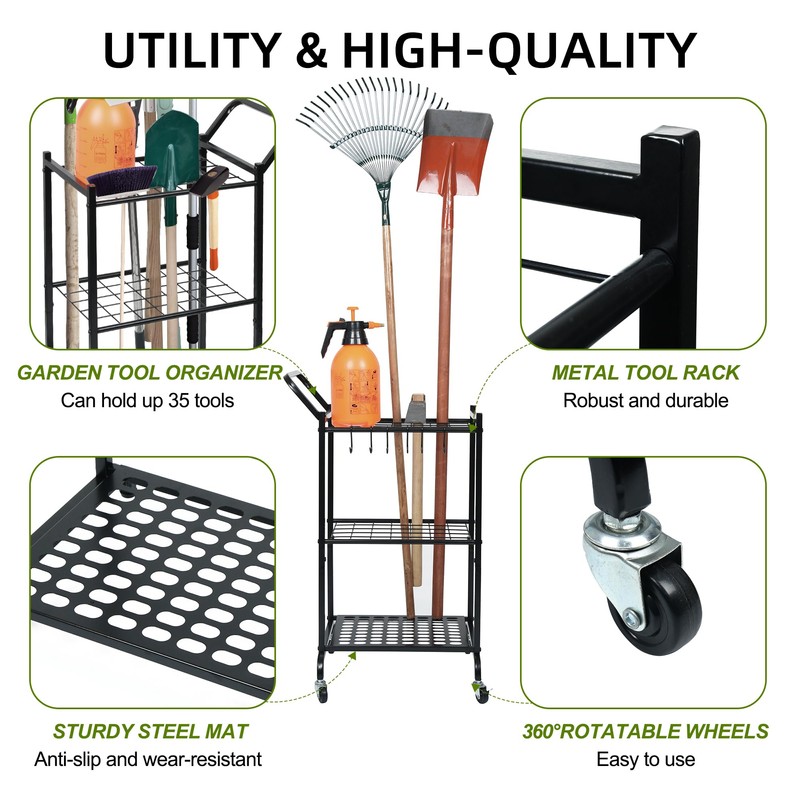 UTILITY & HIGH-QUALITY

GARDEN TOOL ORGANIZER
Can hold up 35 tools

METAL TOOL RACK
Robust and durable

STURDY STEEL MAT
Anti-slip and wear-resistant

360°ROTATABLE WHEELS
Easy to use