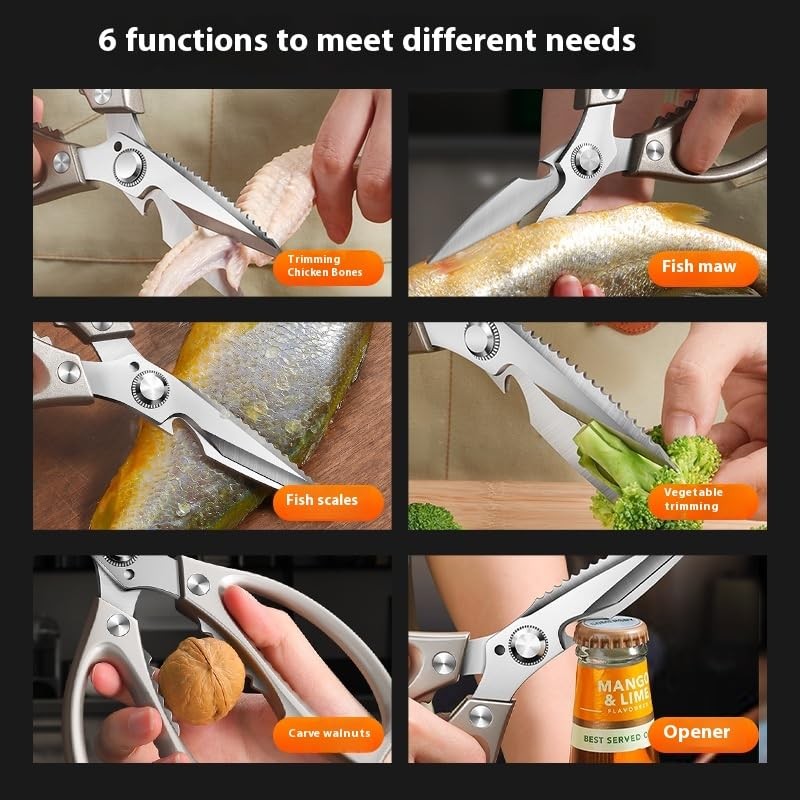 6 functions to meet different needs

Trimming Chicken Bones

Fish maw

Fish scales

Vegetable trimming

Carve walnuts

MANGO & LIME FLAVOURED

BEST SERVED C

Opener