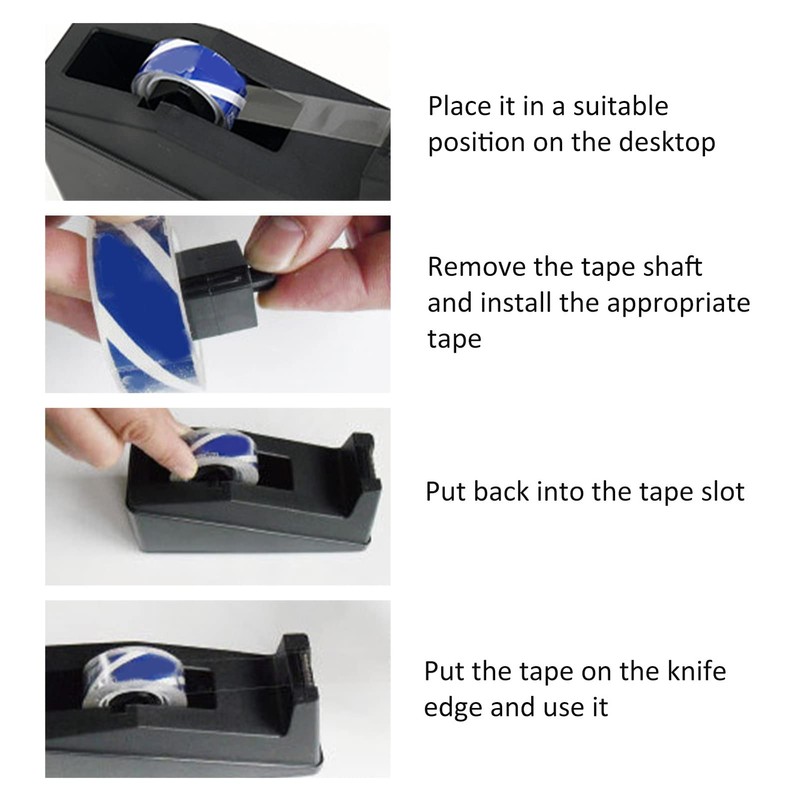 Place it in a suitable position on the desktop

Remove the tape shaft and install the appropriate tape

Put back into the tape slot

Put the tape on the knife edge and use it