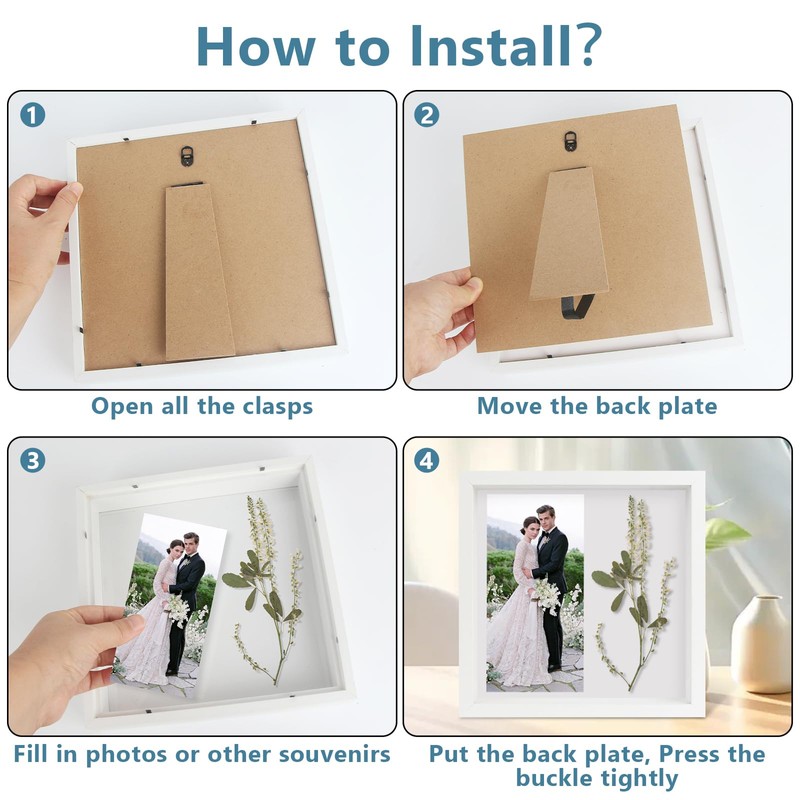 How to Install?

1

Open all the clasps

2

Move the back plate

3

Fill in photos or other souvenirs

4

Put the back plate, Press the buckle tightly