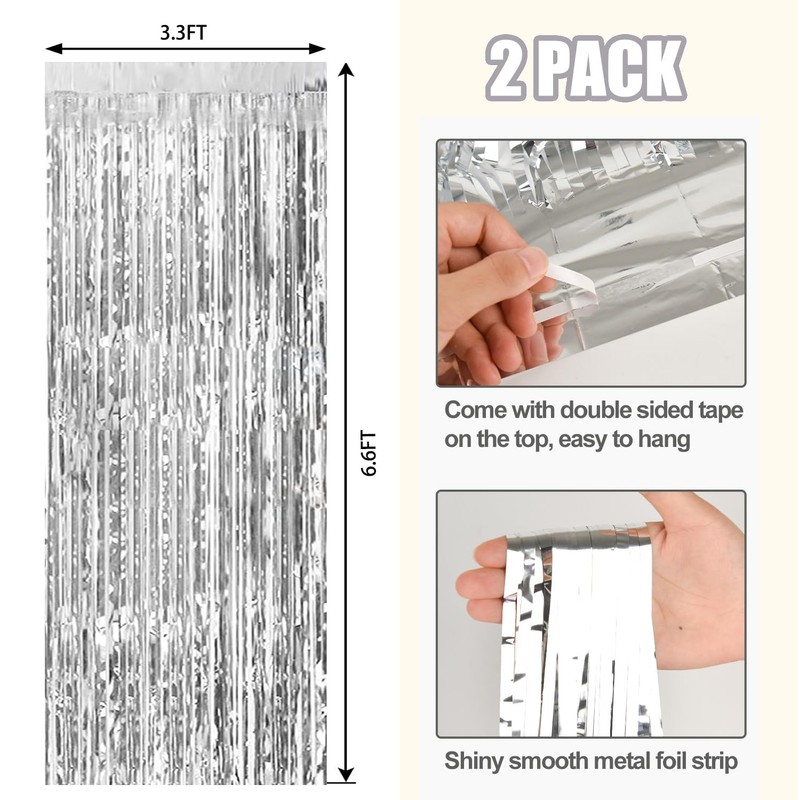 3.3FT

6.6FT

2 PACK

Come with double sided tape on the top, easy to hang

Shiny smooth metal foil strip