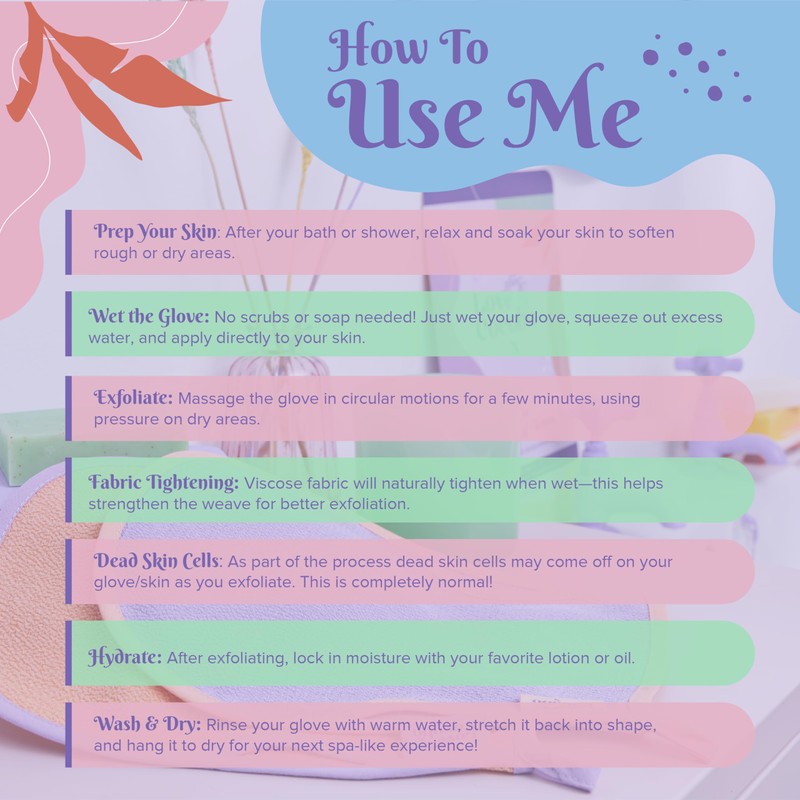 How To
Use Me

Prep Your Skin: After your bath or shower, relax and soak your skin to soften rough or dry areas.

Wet the Glove: No scrubs or soap needed! Just wet your glove, squeeze out excess water, and apply directly to your skin.

Exfoliate: Massage the glove in circular motions for a few minutes, using pressure on dry areas.

Fabric Tightening: Viscose fabric will naturally tighten when wet—this helps strengthen the weave for better exfoliation.

Dead Skin Cells: As part of the process dead skin cells may come off on your glove/skin as you exfoliate. This is completely normal!

Hydrate: After exfoliating, lock in moisture with your favorite lotion or oil.

Wash & Dry: Rinse your glove with warm water, stretch it back into shape, and hang it to dry for your next spa-like experience!