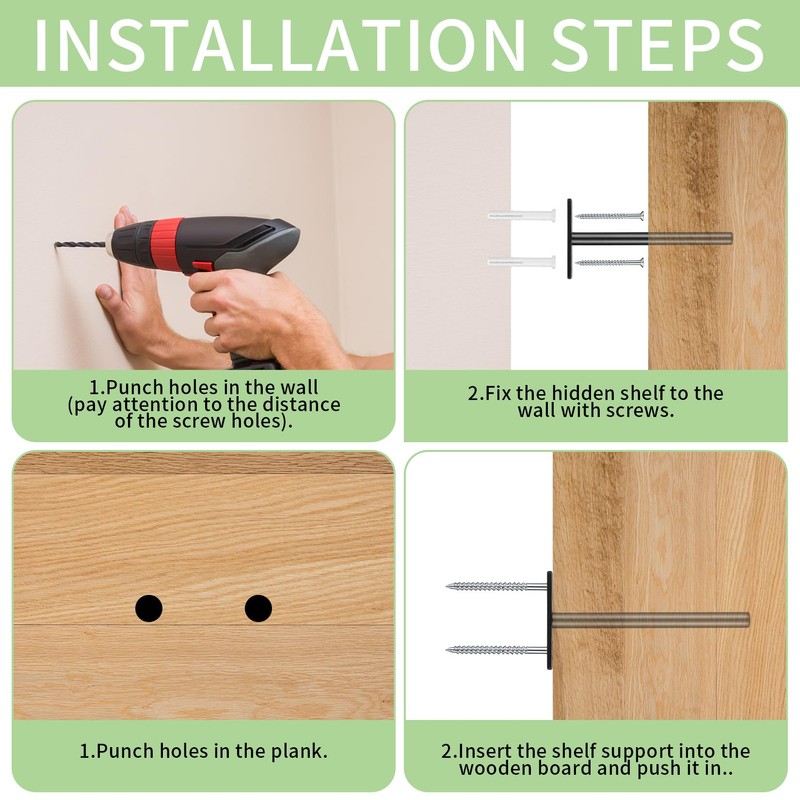 INSTALLATION STEPS

1.Punch holes in the wall (pay attention to the distance of the screw holes).

2.Fix the hidden shelf to the wall with screws.

1.Punch holes in the plank.

2.Insert the shelf support into the wooden board and push it in..