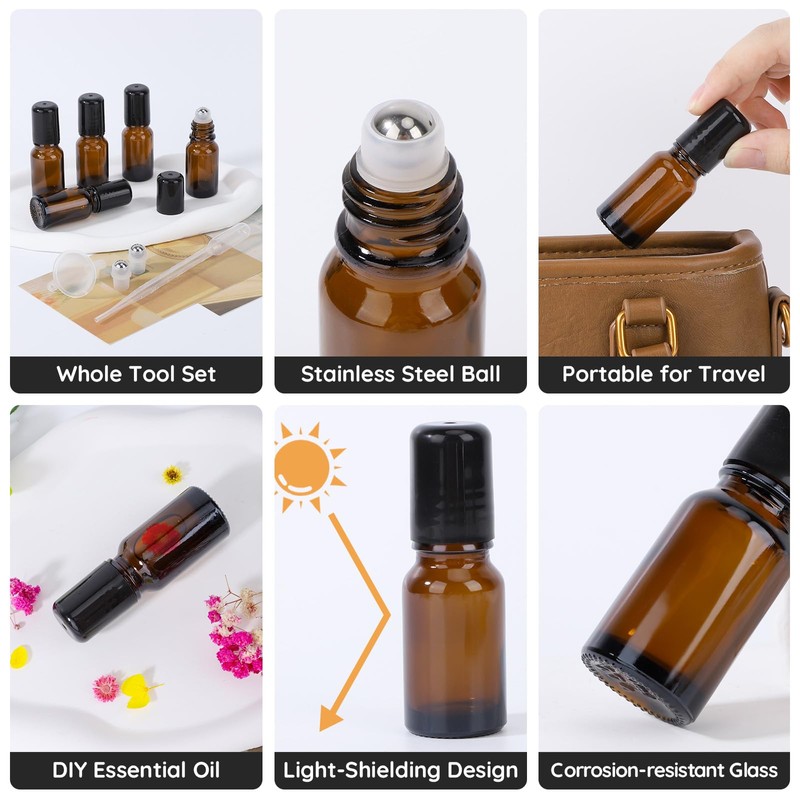 Whole Tool Set

Stainless Steel Ball

Portable for Travel

DIY Essential Oil

Light-Shielding Design

Corrosion-resistant Glass