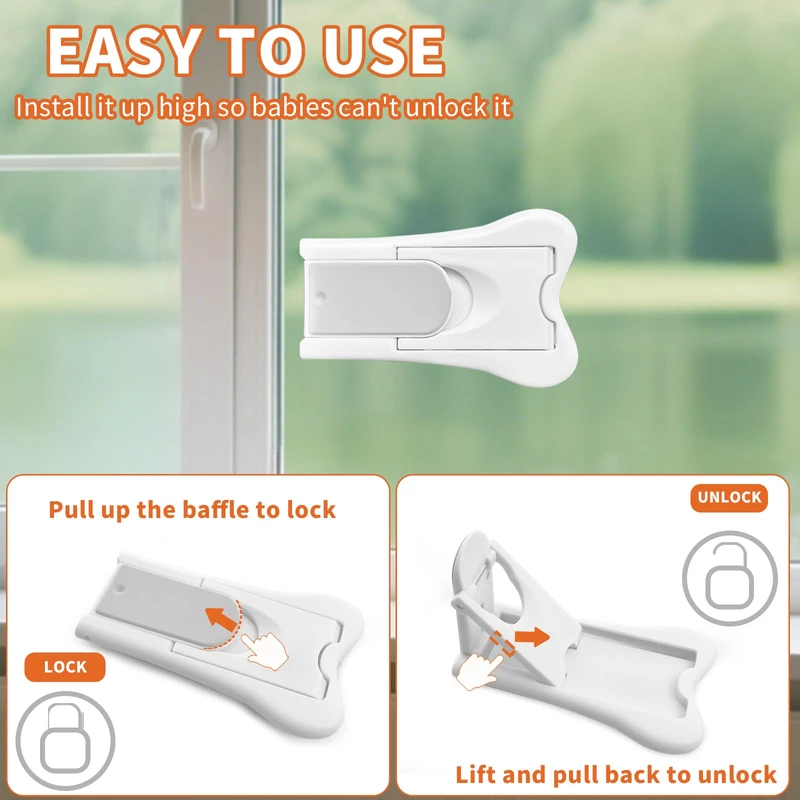 EASY TO USE
Install it up high so babies can't unlock it

Pull up the baffle to lock

LOCK

UNLOCK

Lift and pull back to unlock