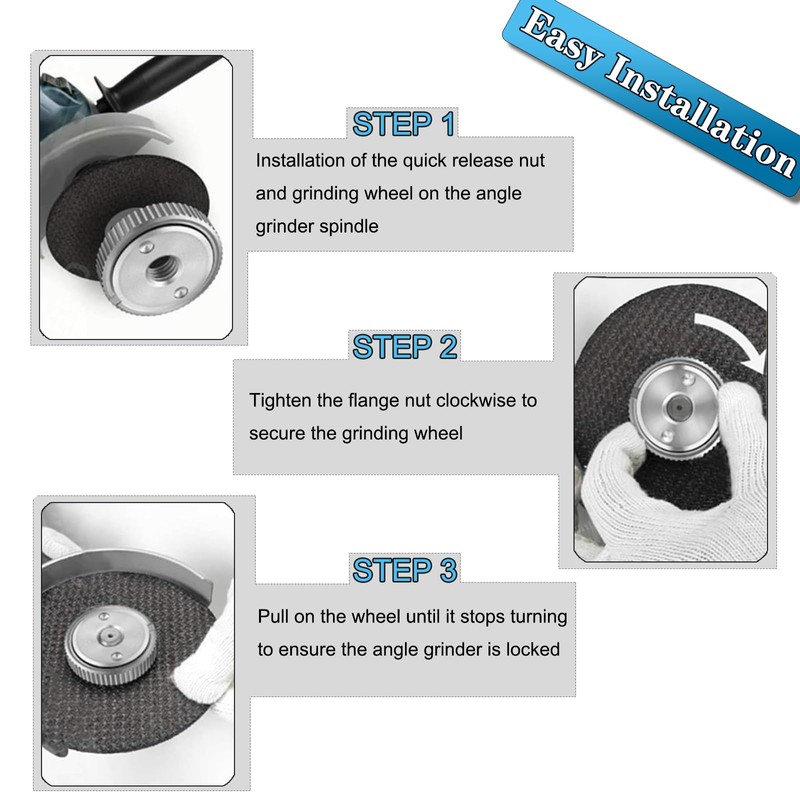 Easy Installation

STEP 1

Installation of the quick release nut and grinding wheel on the angle grinder spindle

STEP 2

Tighten the flange nut clockwise to secure the grinding wheel

STEP 3

Pull on the wheel until it stops turning to ensure the angle grinder is locked