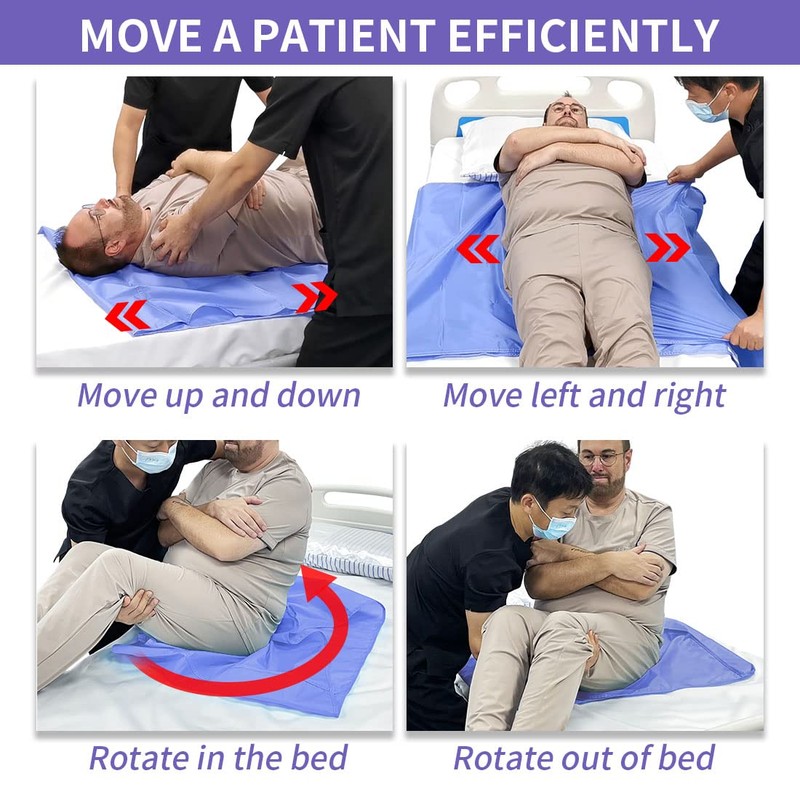 MOVE A PATIENT EFFICIENTLY

Move up and down

Move left and right

Rotate in the bed

Rotate out of bed