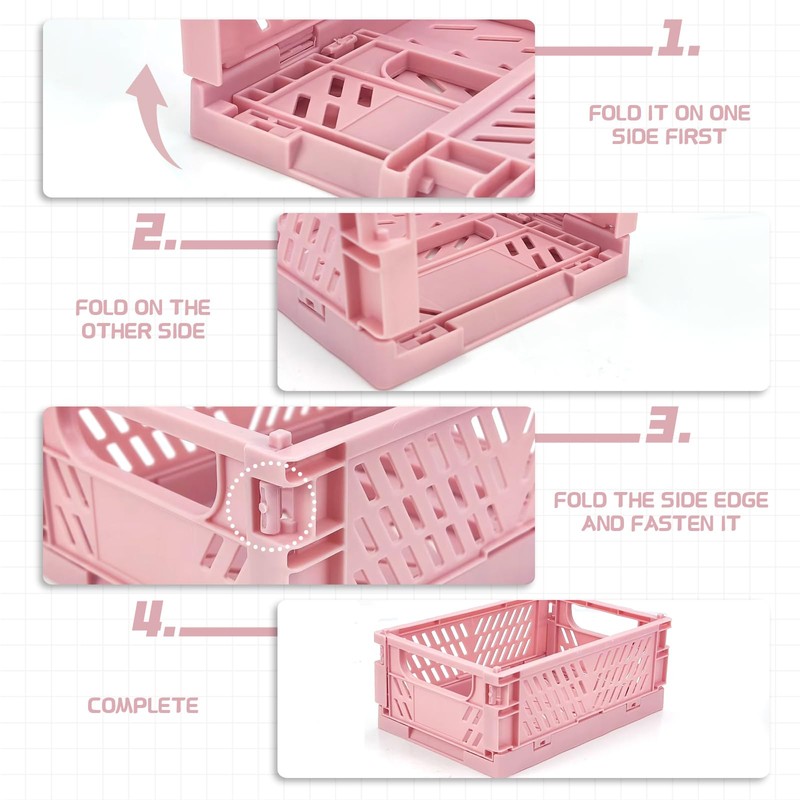 1.

FOLD IT ON ONE SIDE FIRST

2.

FOLD ON THE OTHER SIDE

3.

FOLD THE SIDE EDGE AND FASTEN IT

4.

COMPLETE