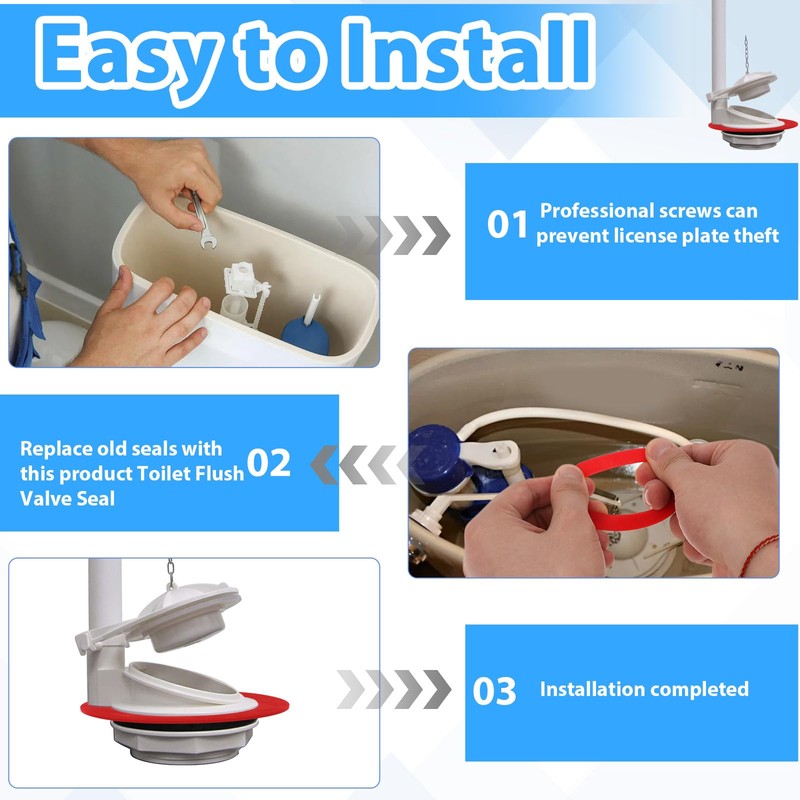 Easy to Install

01 Professional screws can prevent license plate theft

Replace old seals with this product Toilet Flush Valve Seal 02

03 Installation completed