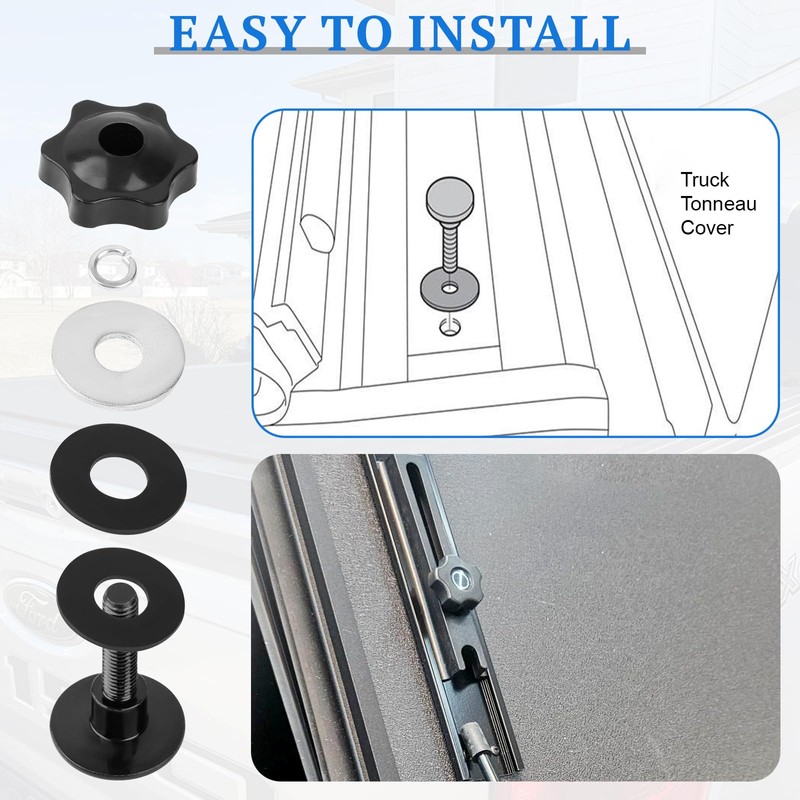 EASY TO INSTALL

Truck Tonneau Cover