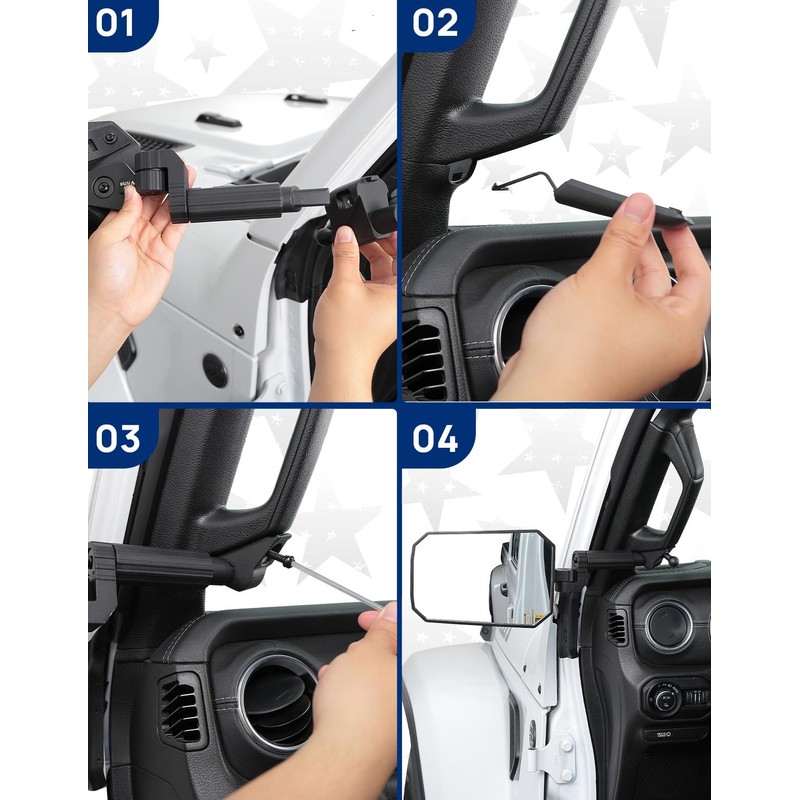 01

02

03

04