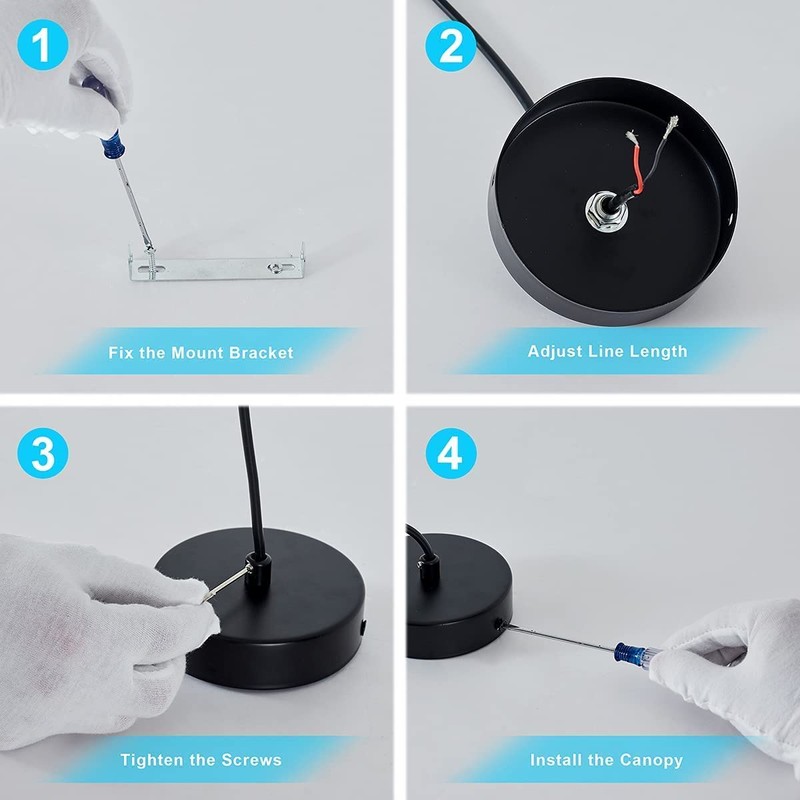 1

Fix the Mount Bracket

2

Adjust Line Length

3

Tighten the Screws

4

Install the Canopy