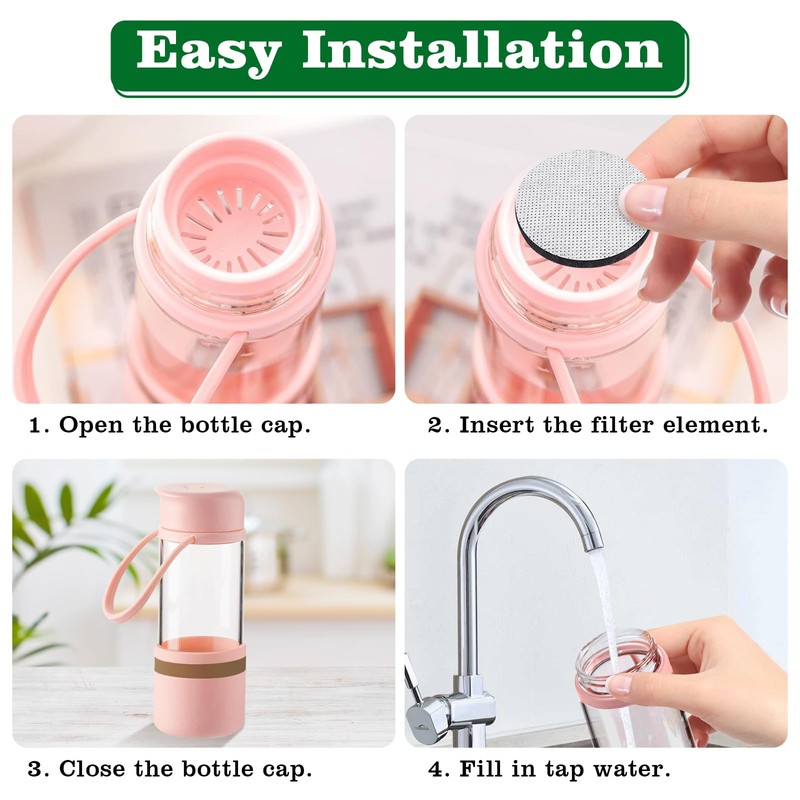 Easy Installation

1. Open the bottle cap.

2. Insert the filter element.

3. Close the bottle cap.

4. Fill in tap water.