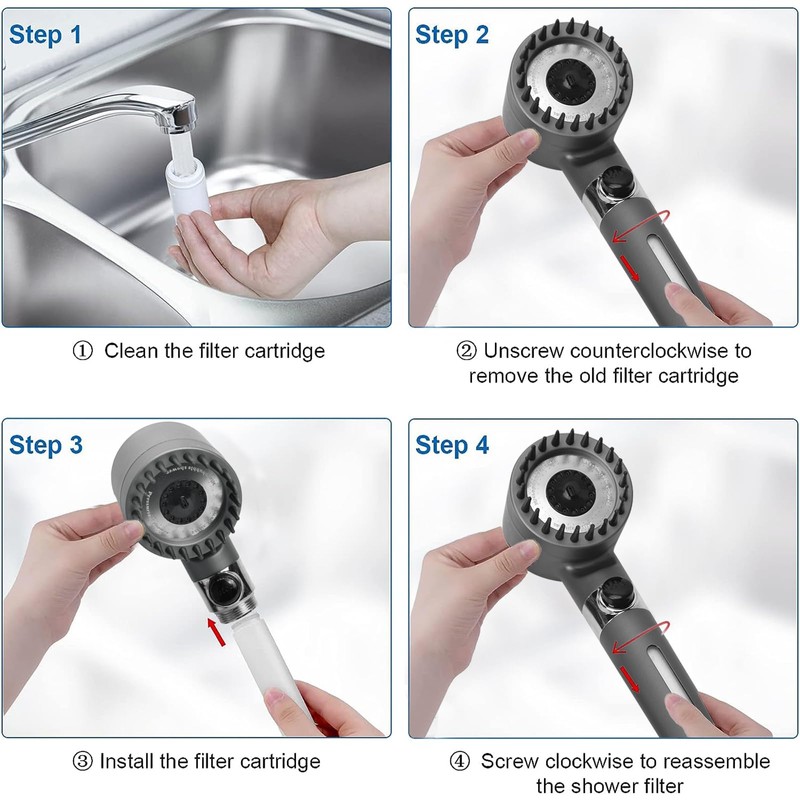 Step 1

① Clean the filter cartridge

Step 2

② Unscrew counterclockwise to remove the old filter cartridge

Step 3

③ Install the filter cartridge

Step 4

④ Screw clockwise to reassemble the shower filter