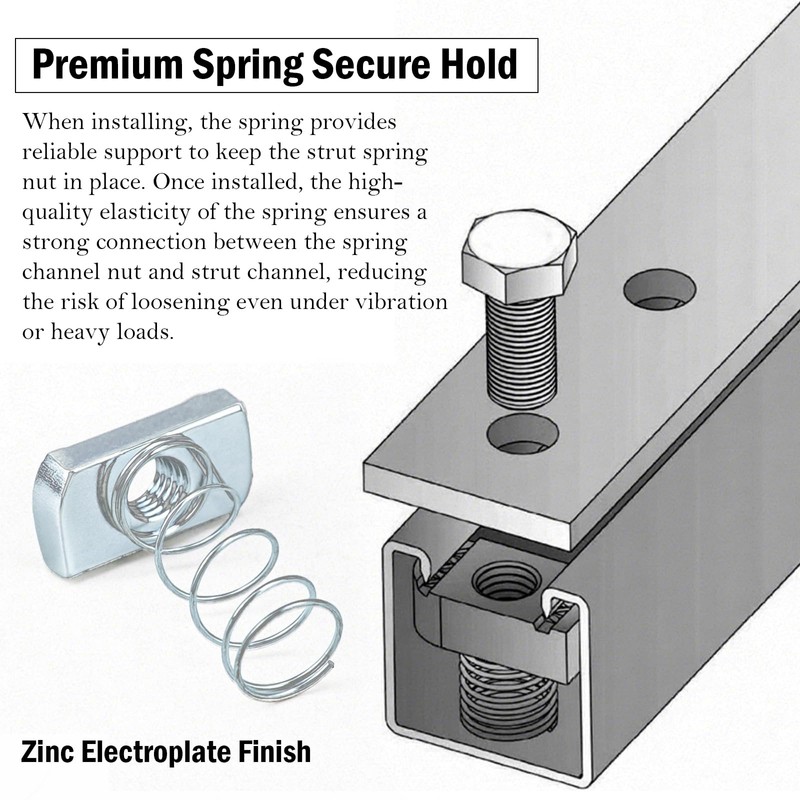 Premium Spring Secure Hold

When installing, the spring provides reliable support to keep the strut spring nut in place. Once installed, the high-quality elasticity of the spring ensures a strong connection between the spring channel nut and strut channel, reducing the risk of loosening even under vibration or heavy loads.

Zinc Electroplate Finish