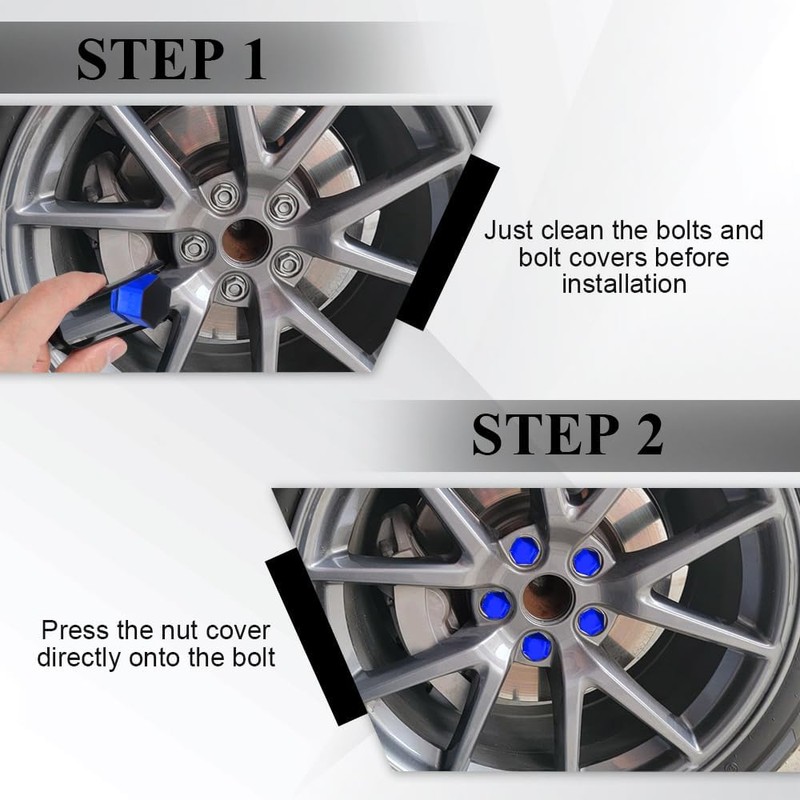 STEP 1

Just clean the bolts and bolt covers before installation

STEP 2

Press the nut cover directly onto the bolt