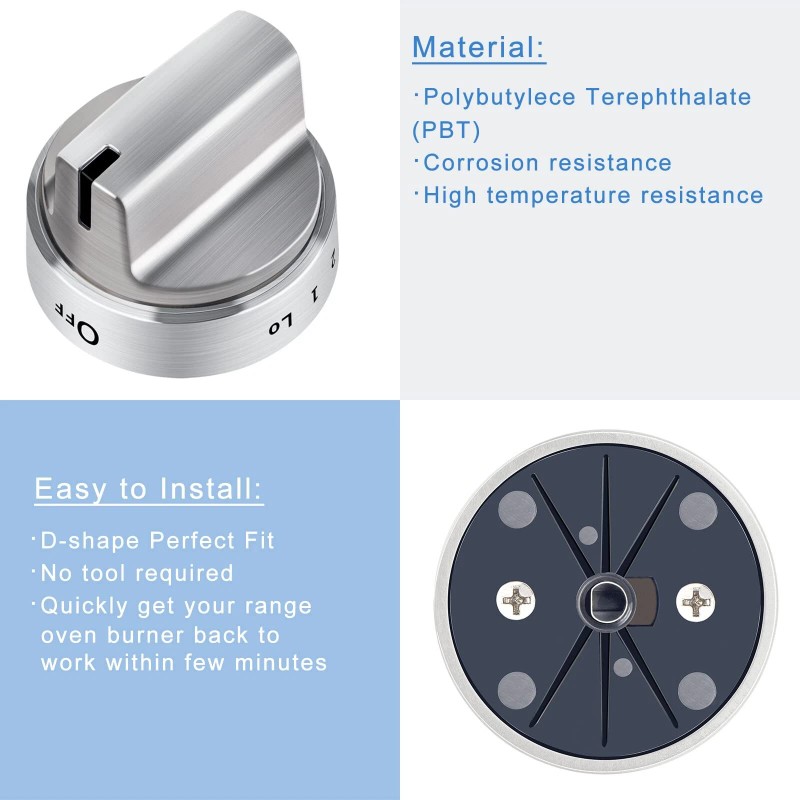 OFF Lo 1 2

Material:

·Polybutylece Terephthalate (PBT)
·Corrosion resistance
·High temperature resistance

Easy to Install:

·D-shape Perfect Fit
·No tool required
·Quickly get your range oven burner back to work within few minutes